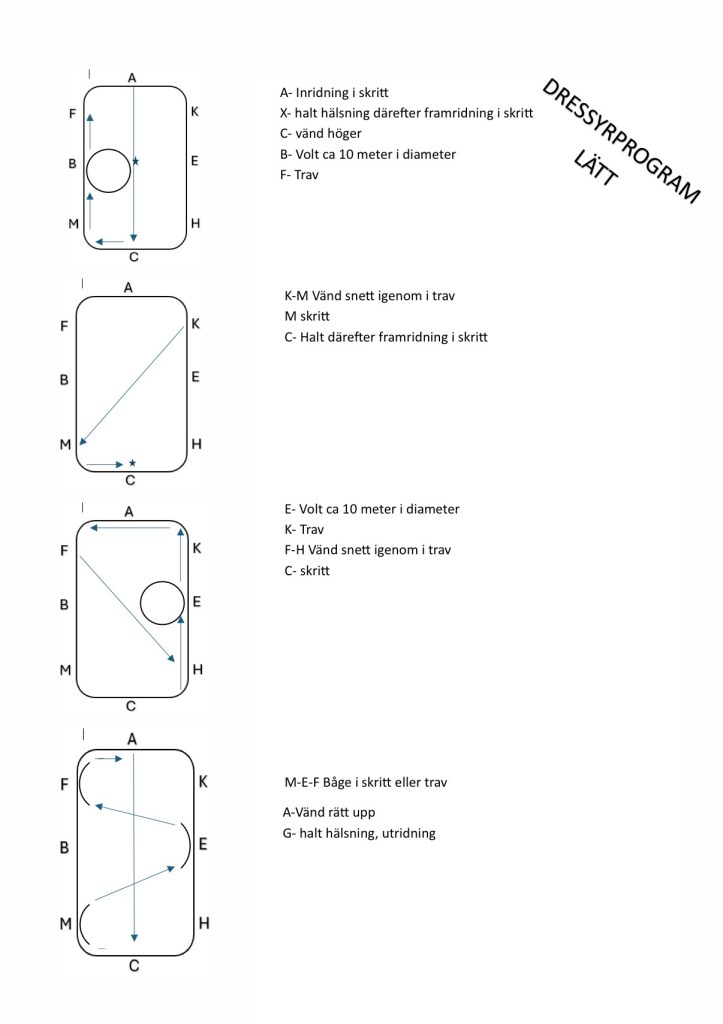 DRESSYRPROGRAM LÄTT

A

F

K

B

E

M

H

C

A- Inridning i skritt
X- halt hälsning därefter framridning i skritt
C- vänd höger
B- Volt ca 10 meter i diameter
F- Trav

A

F

K

B

E

M

H

C

K-M Vänd snett igenom i trav
M skritt
C- Halt därefter framridning i skritt

A

F

K

B

E

M

H

C

E- Volt ca 10 meter i diameter
K- Trav
F-H Vänd snett igenom i trav
C- skritt

A

F

K

B

E

M

H

C

M-E-F Båge i skritt eller trav
A-Vänd rätt upp
G- halt hälsning, utridning